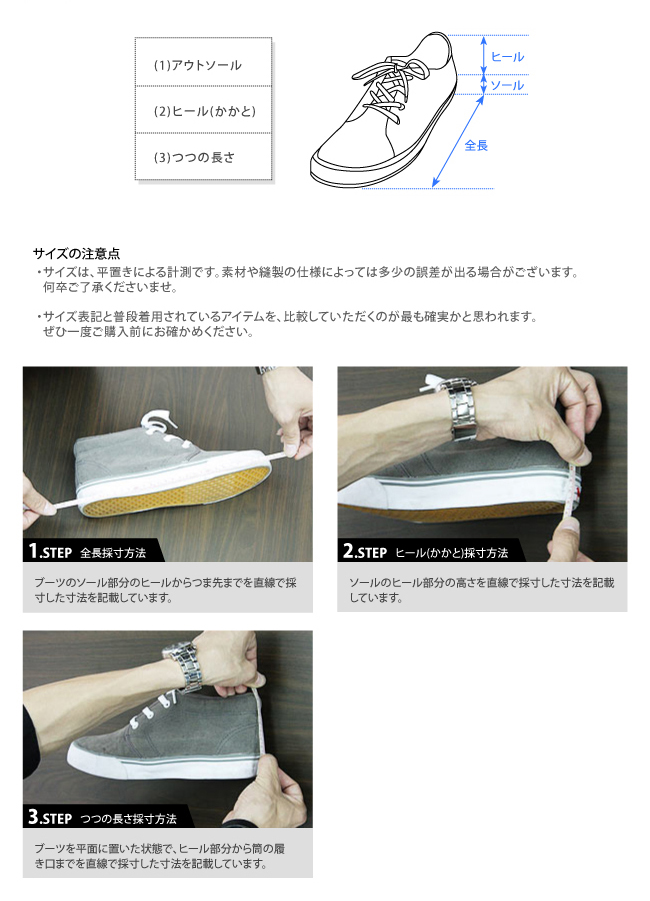 (1)アウトソール

(2)ヒール(かかと)

(3)つつの長さ

ヒール
ソール
全長

サイズの注意点
・サイズは、平置きによる計測です。素材や縫製の仕様によっては多少の誤差が出る場合がございます。何卒ご了承くださいませ。

・サイズ表記と普段着用されているアイテムを、比較していただくのが最も確実かと思われます。ぜひ一度ご購入前にお確かめください。

1.STEP 全長採寸方法

ブーツのソール部分のヒールからつま先までを直線で採寸した寸法を記載しています。

2.STEP ヒール(かかと)採寸方法

ソールのヒール部分の高さを直線で採寸した寸法を記載しています。

3.STEP つつの長さ採寸方法

ブーツを平面に置いた状態で、ヒール部分から筒の履き口までを直線で採寸した寸法を記載しています。